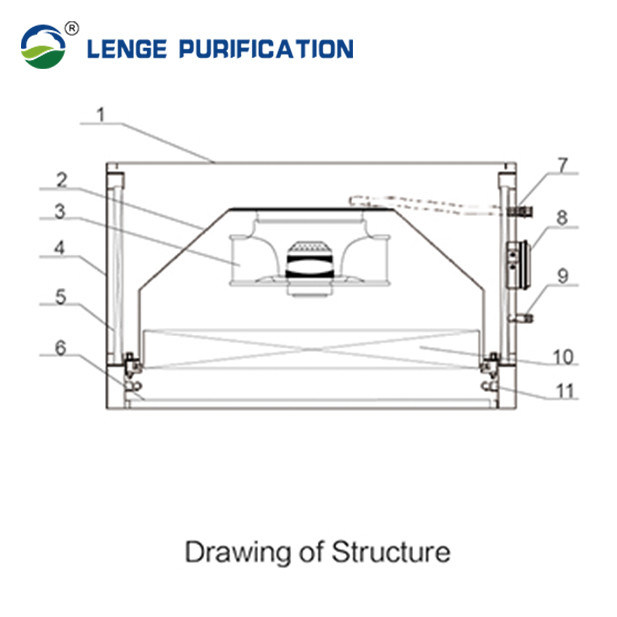 ®
LENGE PURIFICATION

1
2
3
4
5
6
7
8
9
10
11

Drawing of Structure